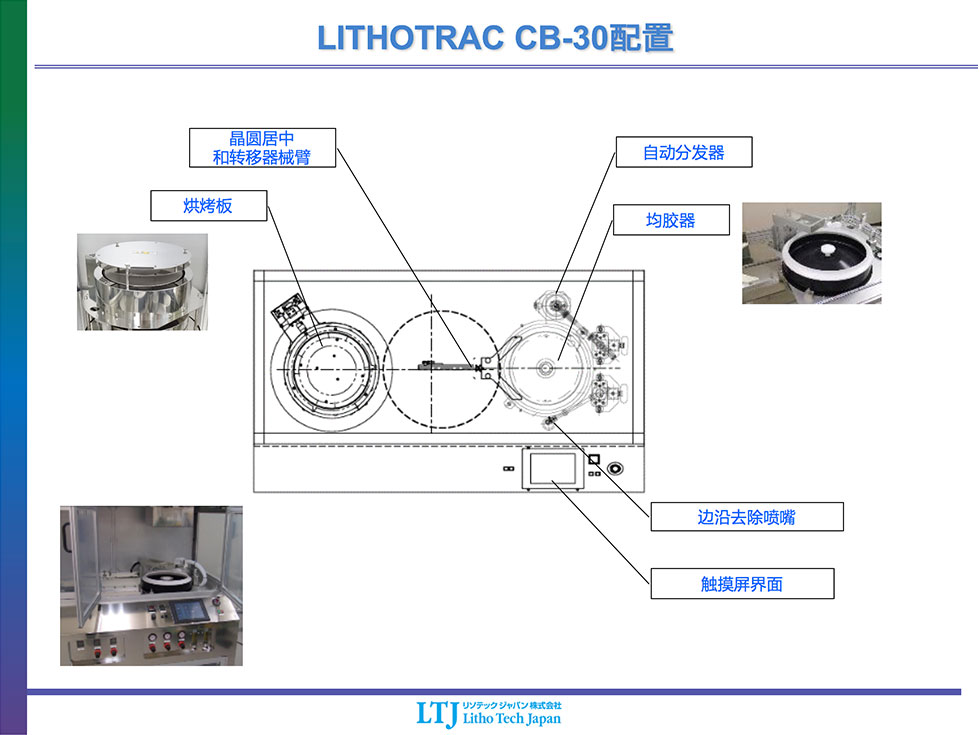 LITHOTRAC CB-30配置

晶圆居中
和转移器械臂

自动分发器

烘烤板

均胶器

边沿去除喷嘴

触摸屏界面

LTJ リソテックジャパン株式会社
Litho Tech Japan